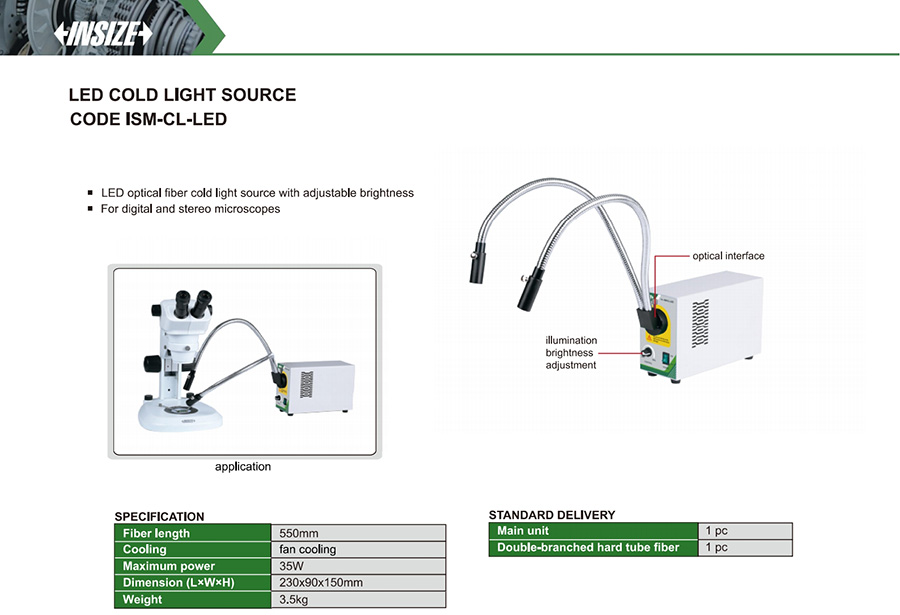 INSIZE

LED COLD LIGHT SOURCE
CODE ISM-CL-LED

▪ LED optical fiber cold light source with adjustable brightness
▪ For digital and stereo microscopes

application

optical interface

illumination brightness adjustment

SPECIFICATION

| Fiber length | 550mm |
|---|---|
| Cooling | fan cooling |
| Maximum power | 35W |
| Dimension (L×W×H) | 230x90x150mm |
| Weight | 3.5kg |

STANDARD DELIVERY

| Main unit | 1 pc |
|---|---|
| Double-branched hard tube fiber | 1 pc |